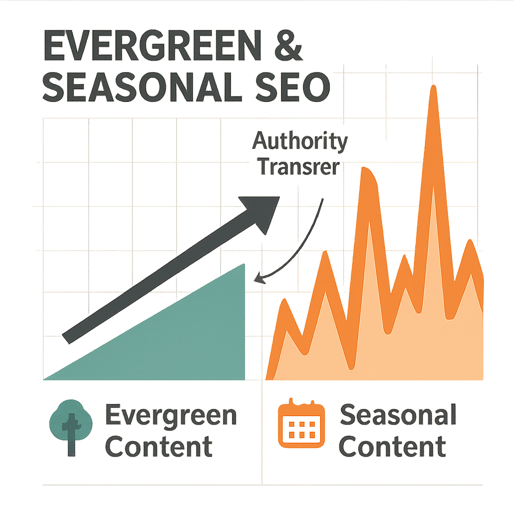 EVERGREEN &
SEASONAL SEO

Authority
Transrer

Evergreen
Content

Seasonal
Content